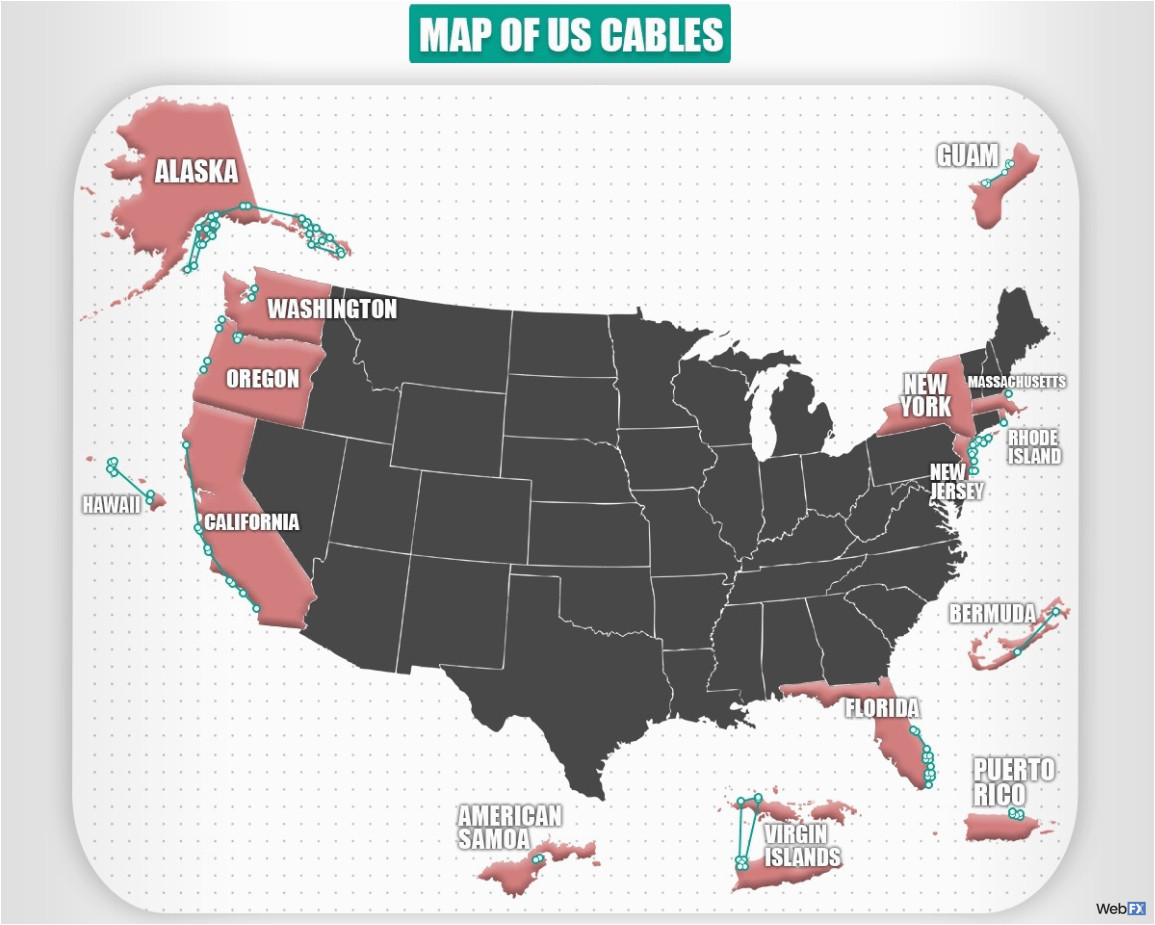 MAP OF US CABLES

ALASKA

GUAM

WASHINGTON

OREGON

NEW YORK

MASSACHUSETTS

RHODE ISLAND

NEW JERSEY

HAWAII

CALIFORNIA

BERMUDA

FLORIDA

PUERTO RICO

AMERICAN SAMOA

VIRGIN ISLANDS

WebFX