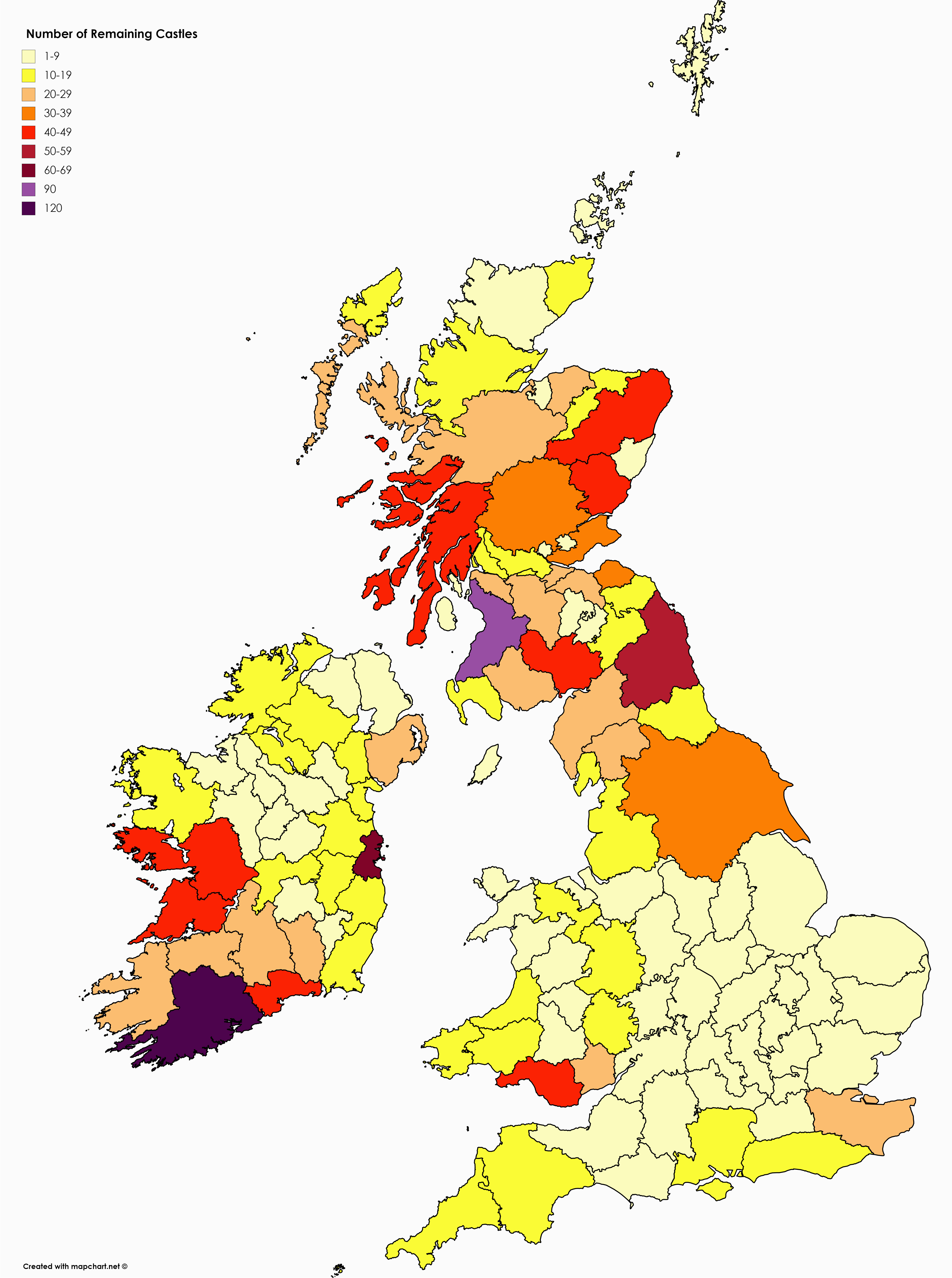 Number of Remaining Castles
1-9
10-19
20-29
30-39
40-49
50-59
60-69
90
120

Created with mapchart.net ©