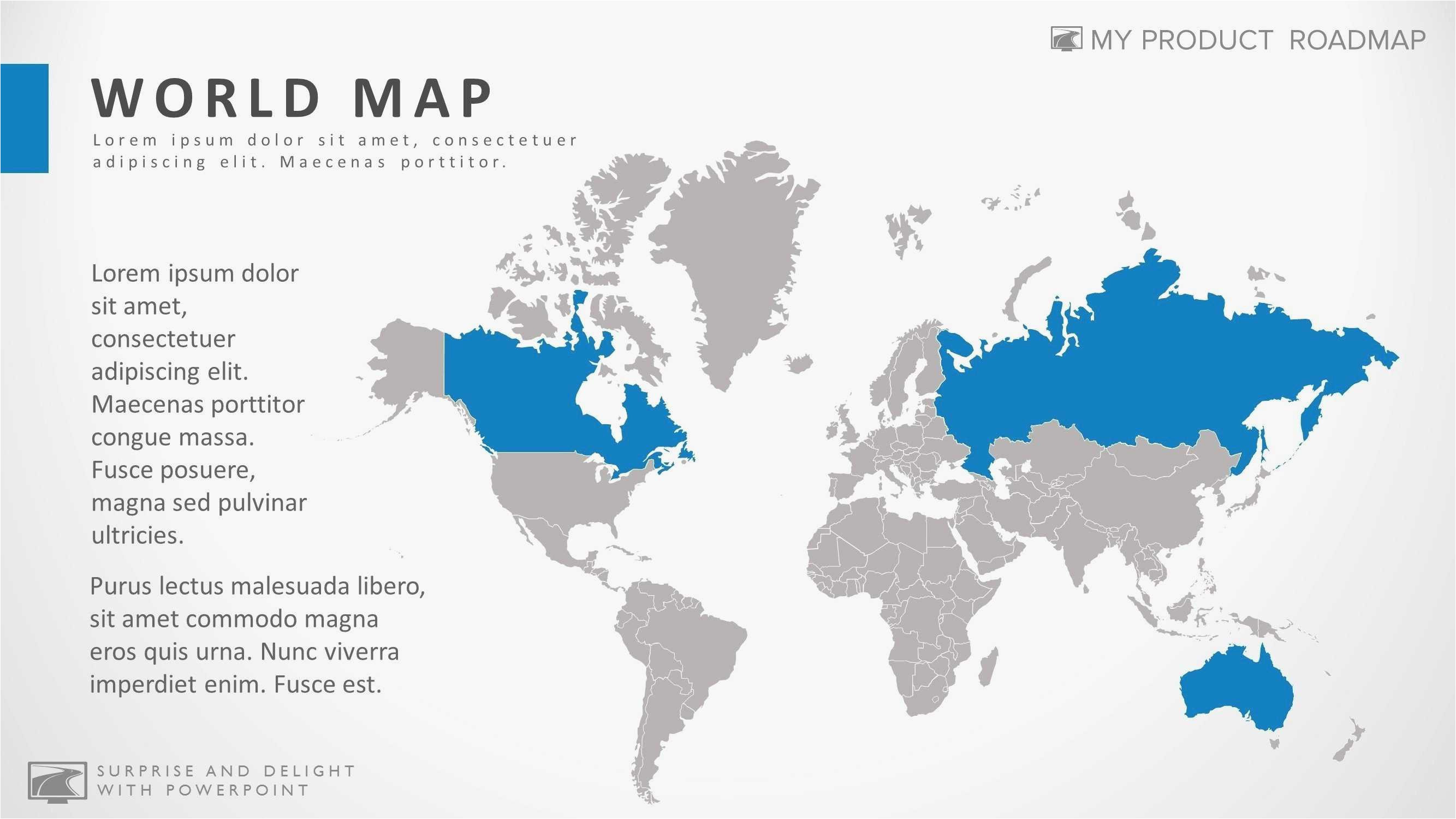 MY PRODUCT ROADMAP

WORLD MAP

Lorem ipsum dolor sit amet, consectetuer adipiscing elit. Maecenas porttitor.

Lorem ipsum dolor sit amet, consectetuer adipiscing elit. Maecenas porttitor congue massa. Fusce posuere, magna sed pulvinar ultricies.

Purus lectus malesuada libero, sit amet commodo magna eros quis urna. Nunc viverra imperdiet enim. Fusce est.

SURPRISE AND DELIGHT WITH POWERPOINT