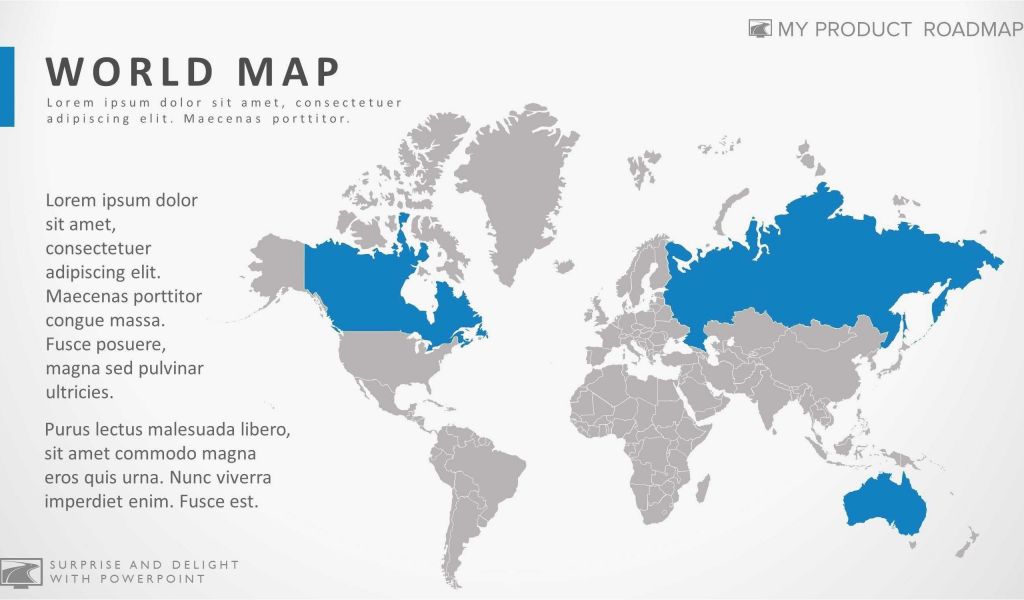 MY PRODUCT ROADMAP

WORLD MAP

Lorem ipsum dolor sit amet, consectetuer adipiscing elit. Maecenas porttitor.

Lorem ipsum dolor sit amet, consectetuer adipiscing elit. Maecenas porttitor congue massa. Fusce posuere, magna sed pulvinar ultricies.

Purus lectus malesuada libero, sit amet commodo magna eros quis urna. Nunc viverra imperdiet enim. Fusce est.

SURPRISE AND DELIGHT WITH POWERPOINT