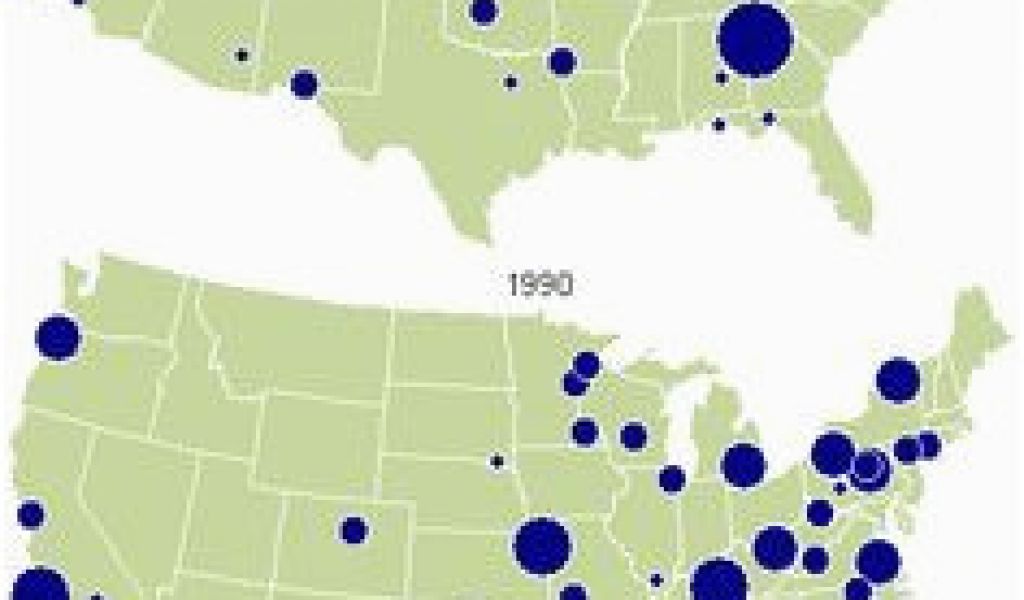 1990