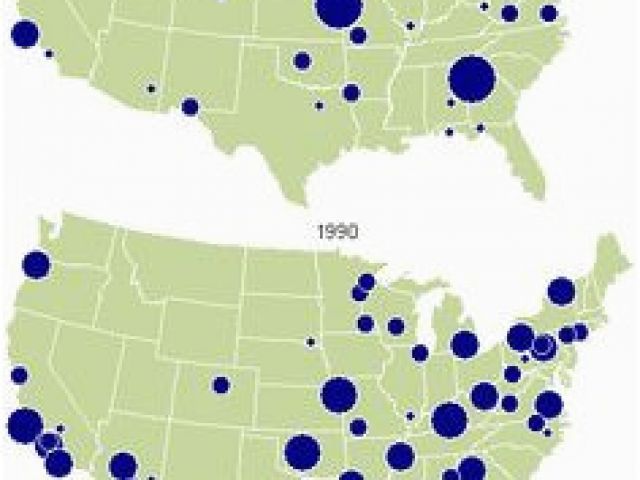 1990