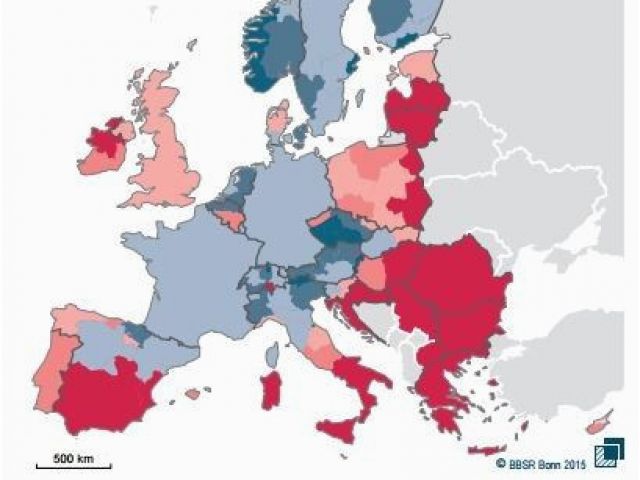 500 km

© BBSR Bonn 2015